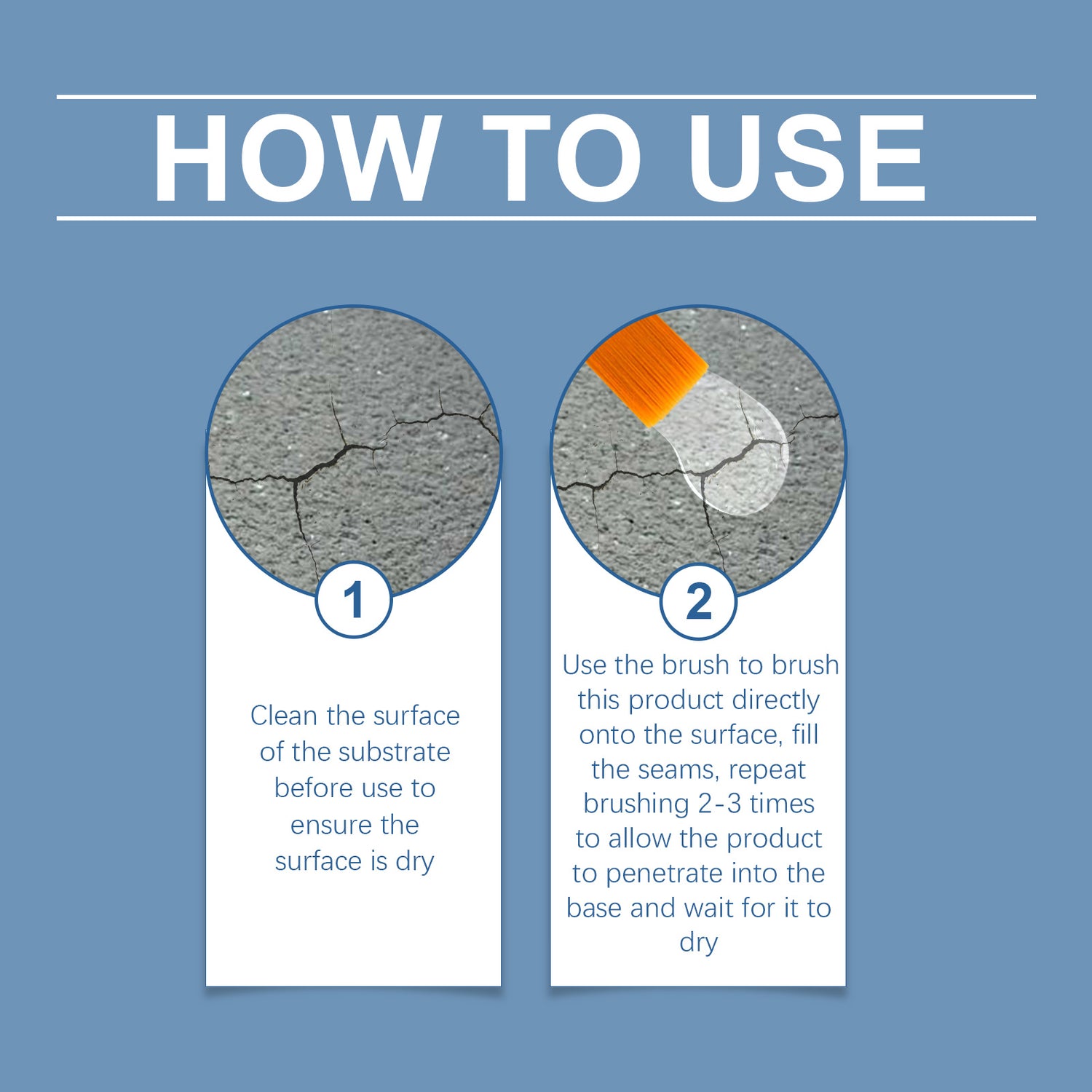 HOW TO USE

1

Clean the surface of the substrate before use to ensure the surface is dry

2

Use the brush to brush this product directly onto the surface, fill the seams, repeat brushing 2-3 times to allow the product to penetrate into the base and wait for it to dry