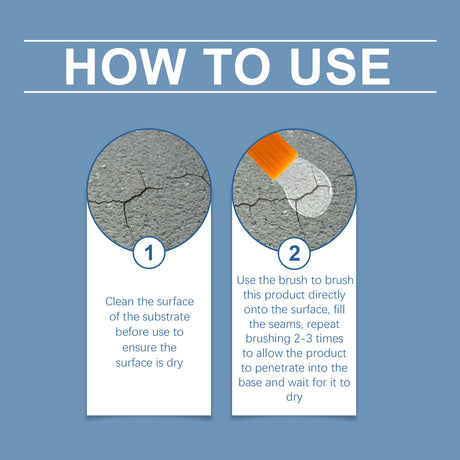 HOW TO USE

1

Clean the surface of the substrate before use to ensure the surface is dry

2

Use the brush to brush this product directly onto the surface, fill the seams, repeat brushing 2-3 times to allow the product to penetrate into the base and wait for it to dry