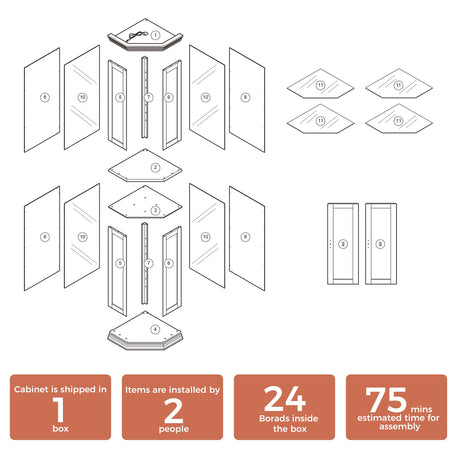 1

8 10 5 7 6 10 8

11 11
11 11

2

3

8 10 5 7 6 10 8

9 9

4

Cabinet is shipped in
1
box

Items are installed by
2
people

24
Borads inside the box

75 mins
estimated time for assembly