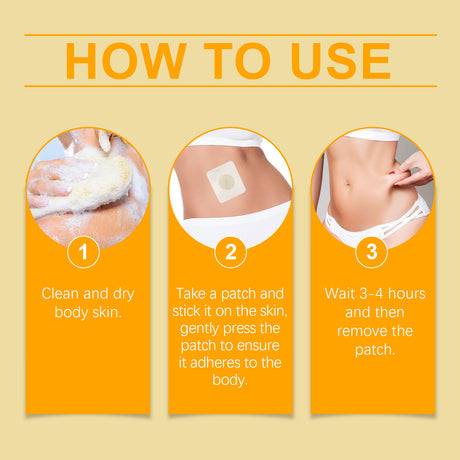 HOW TO USE

1

Clean and dry body skin.

2

Take a patch and stick it on the skin, gently press the patch to ensure it adheres to the body.

3

Wait 3-4 hours and then remove the patch.