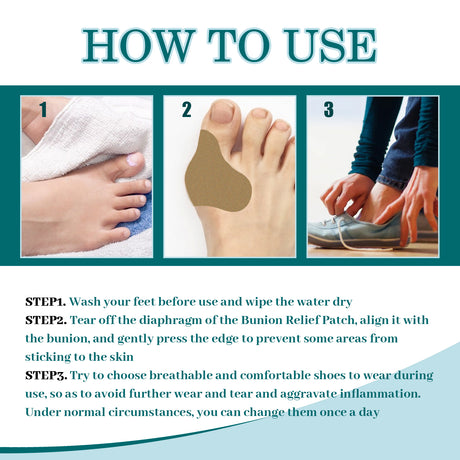 HOW TO USE

1

2

3

STEP1. Wash your feet before use and wipe the water dry
STEP2. Tear off the diaphragm of the Bunion Relief Patch, align it with the bunion, and gently press the edge to prevent some areas from sticking to the skin
STEP3. Try to choose breathable and comfortable shoes to wear during use, so as to avoid further wear and tear and aggravate inflammation. Under normal circumstances, you can change them once a day