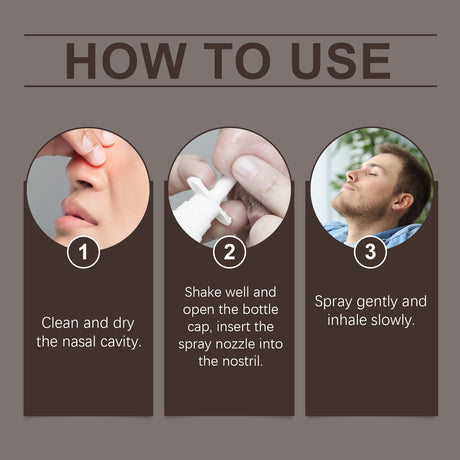 HOW TO USE

1

Clean and dry the nasal cavity.

2

Shake well and open the bottle cap, insert the spray nozzle into the nostril.

3

Spray gently and inhale slowly.