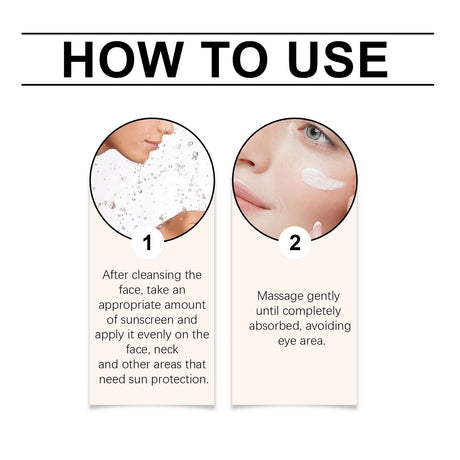 HOW TO USE

1

After cleansing the face, take an appropriate amount of sunscreen and apply it evenly on the face, neck and other areas that need sun protection.

2

Massage gently until completely absorbed, avoiding eye area.