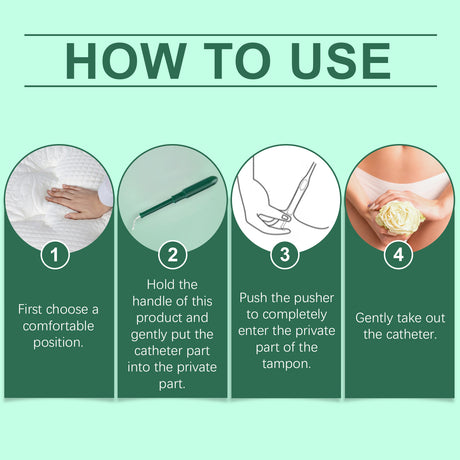 HOW TO USE

1

First choose a comfortable position.

2

Hold the handle of this product and gently put the catheter part into the private part.

3

Push the pusher to completely enter the private part of the tampon.

4

Gently take out the catheter.