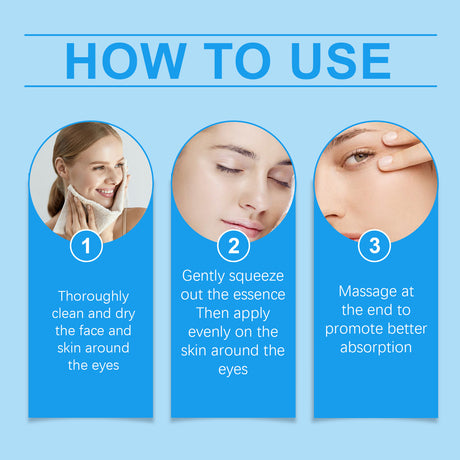 HOW TO USE

1

Thoroughly clean and dry the face and skin around the eyes

2

Gently squeeze out the essence Then apply evenly on the skin around the eyes

3

Massage at the end to promote better absorption