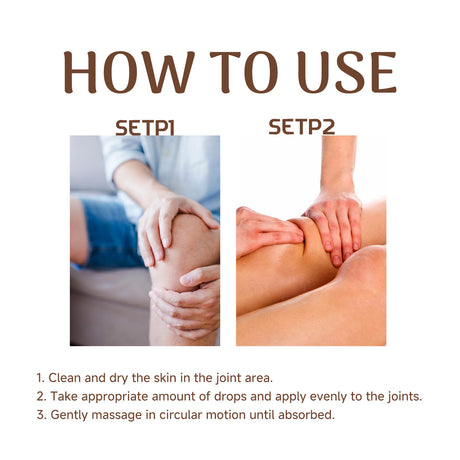 HOW TO USE

SETP1

SETP2

1. Clean and dry the skin in the joint area.
2. Take appropriate amount of drops and apply evenly to the joints.
3. Gently massage in circular motion until absorbed.