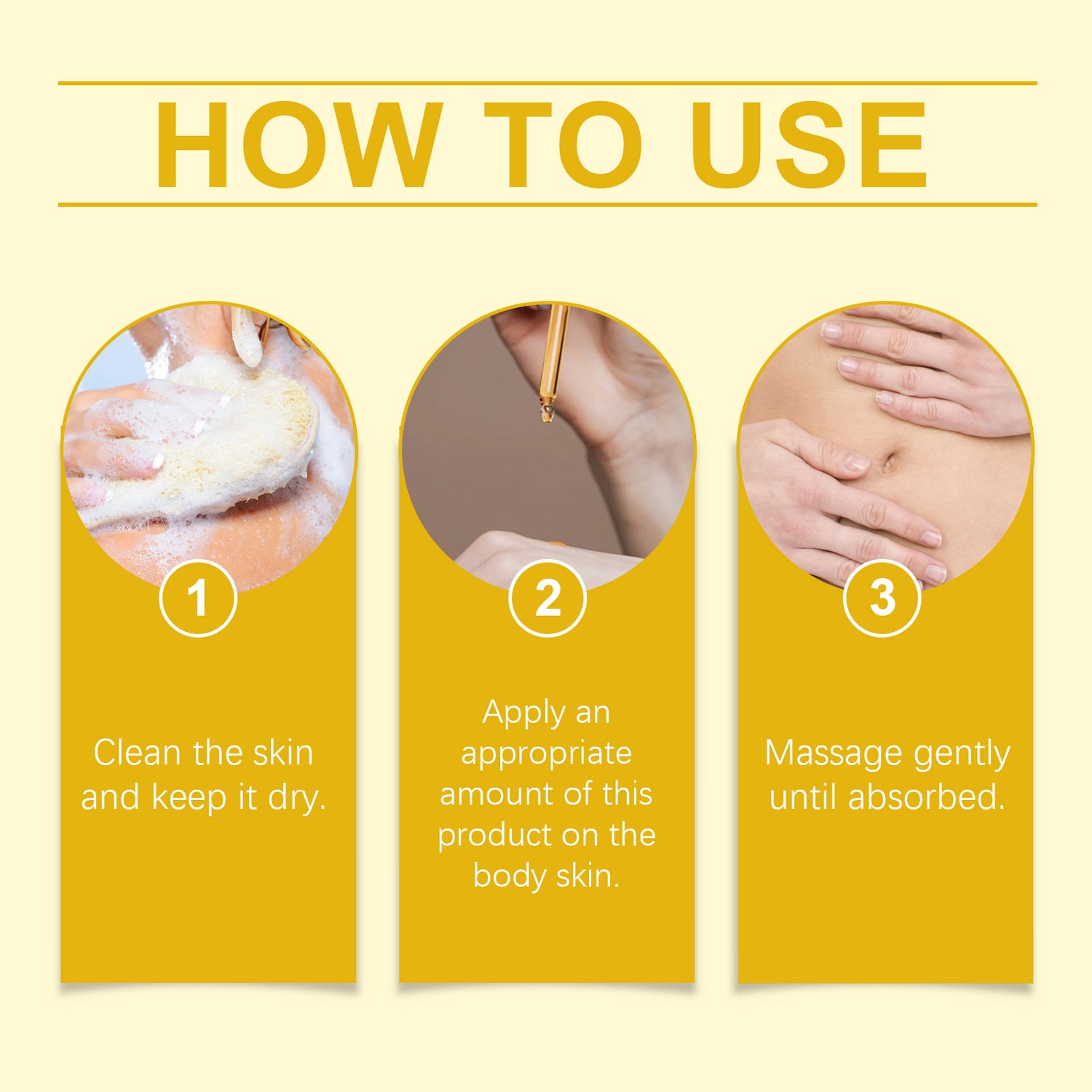 HOW TO USE

1

Clean the skin and keep it dry.

2

Apply an appropriate amount of this product on the body skin.

3

Massage gently until absorbed.