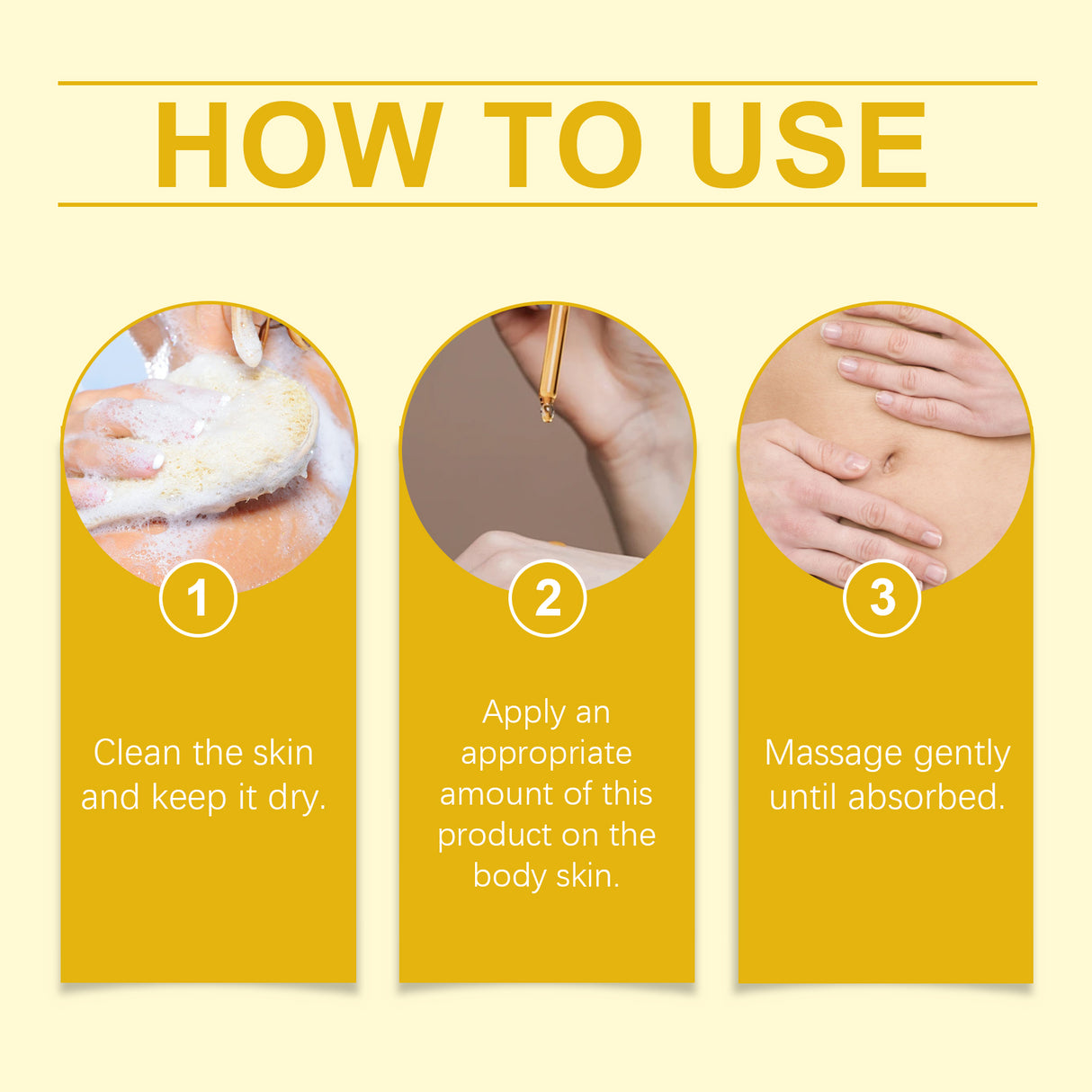 HOW TO USE

1

Clean the skin and keep it dry.

2

Apply an appropriate amount of this product on the body skin.

3

Massage gently until absorbed.