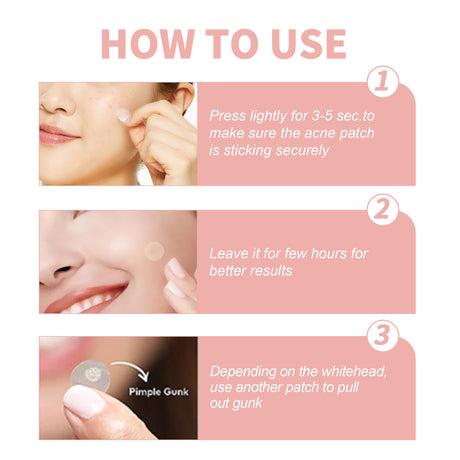 HOW TO USE

1

Press lightly for 3-5 sec.to make sure the acne patch is sticking securely

2

Leave it for few hours for better results

3

Pimple Gunk

Depending on the whitehead, use another patch to pull out gunk