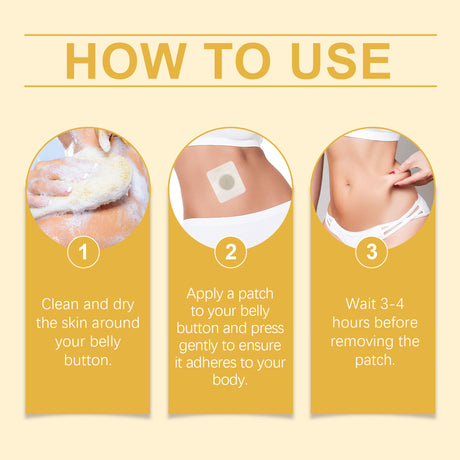 HOW TO USE

1

Clean and dry the skin around your belly button.

2

Apply a patch to your belly button and press gently to ensure it adheres to your body.

3

Wait 3-4 hours before removing the patch.