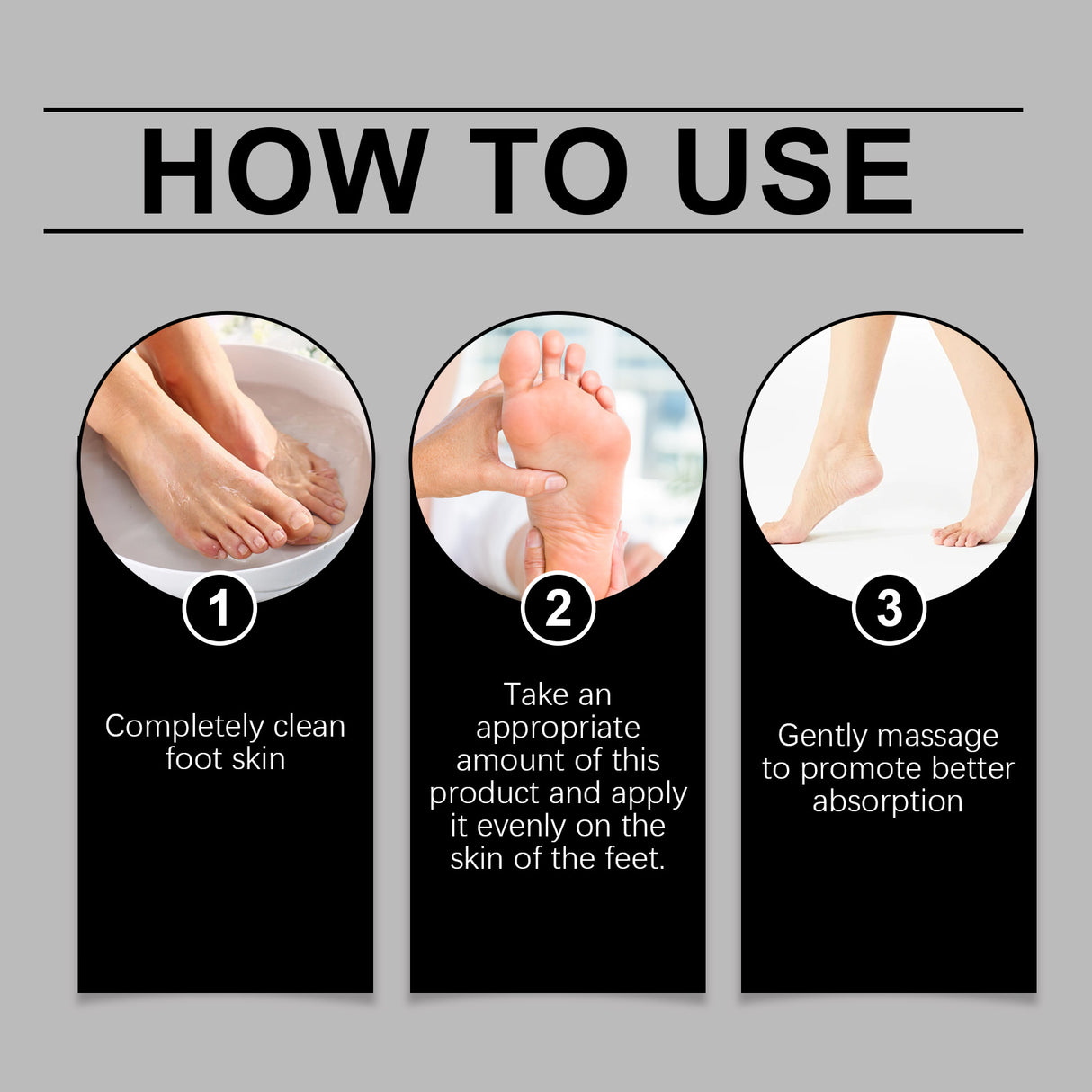 HOW TO USE

1

Completely clean foot skin

2

Take an appropriate amount of this product and apply it evenly on the skin of the feet.

3

Gently massage to promote better absorption