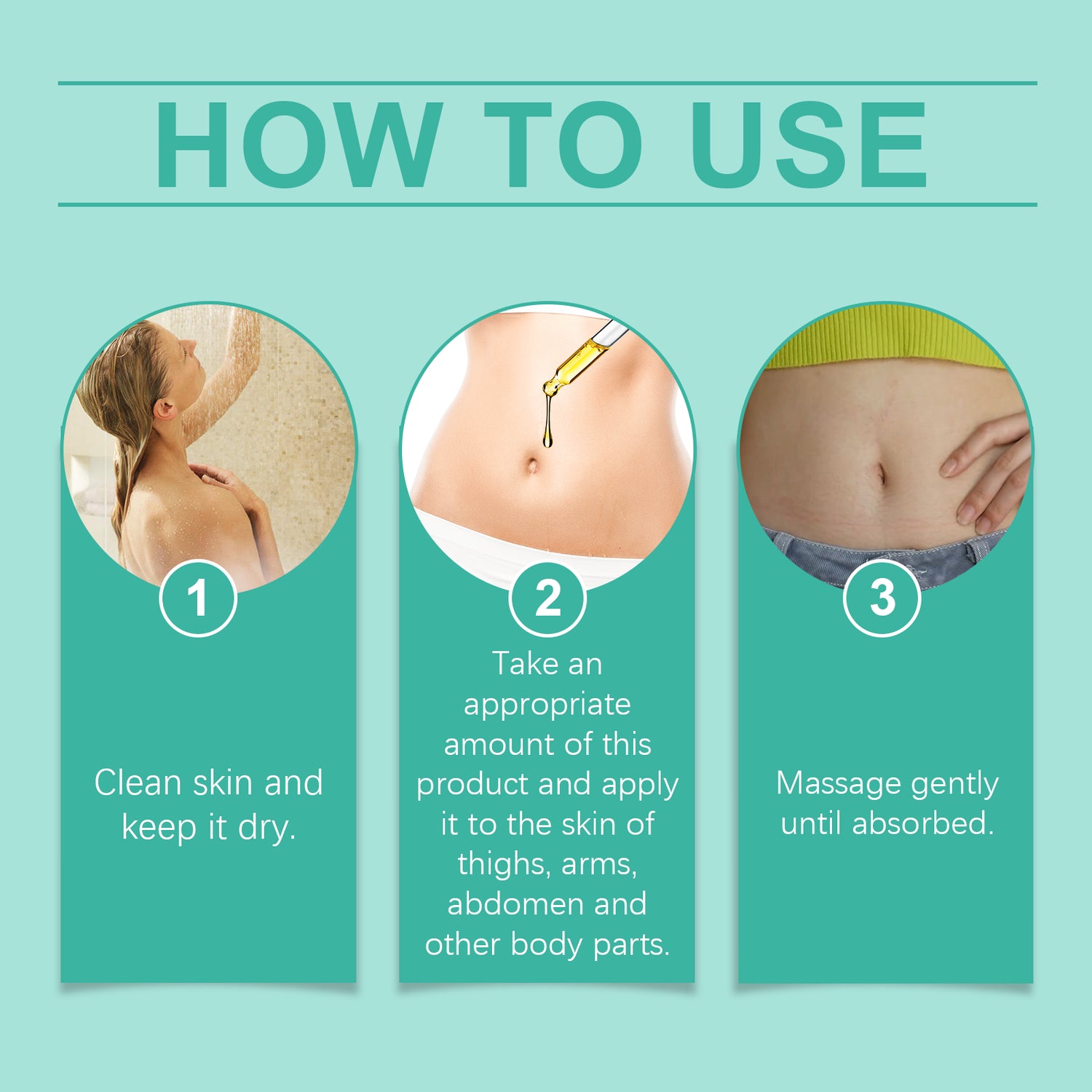 HOW TO USE

1

Clean skin and keep it dry.

2

Take an appropriate amount of this product and apply it to the skin of thighs, arms, abdomen and other body parts.

3

Massage gently until absorbed.