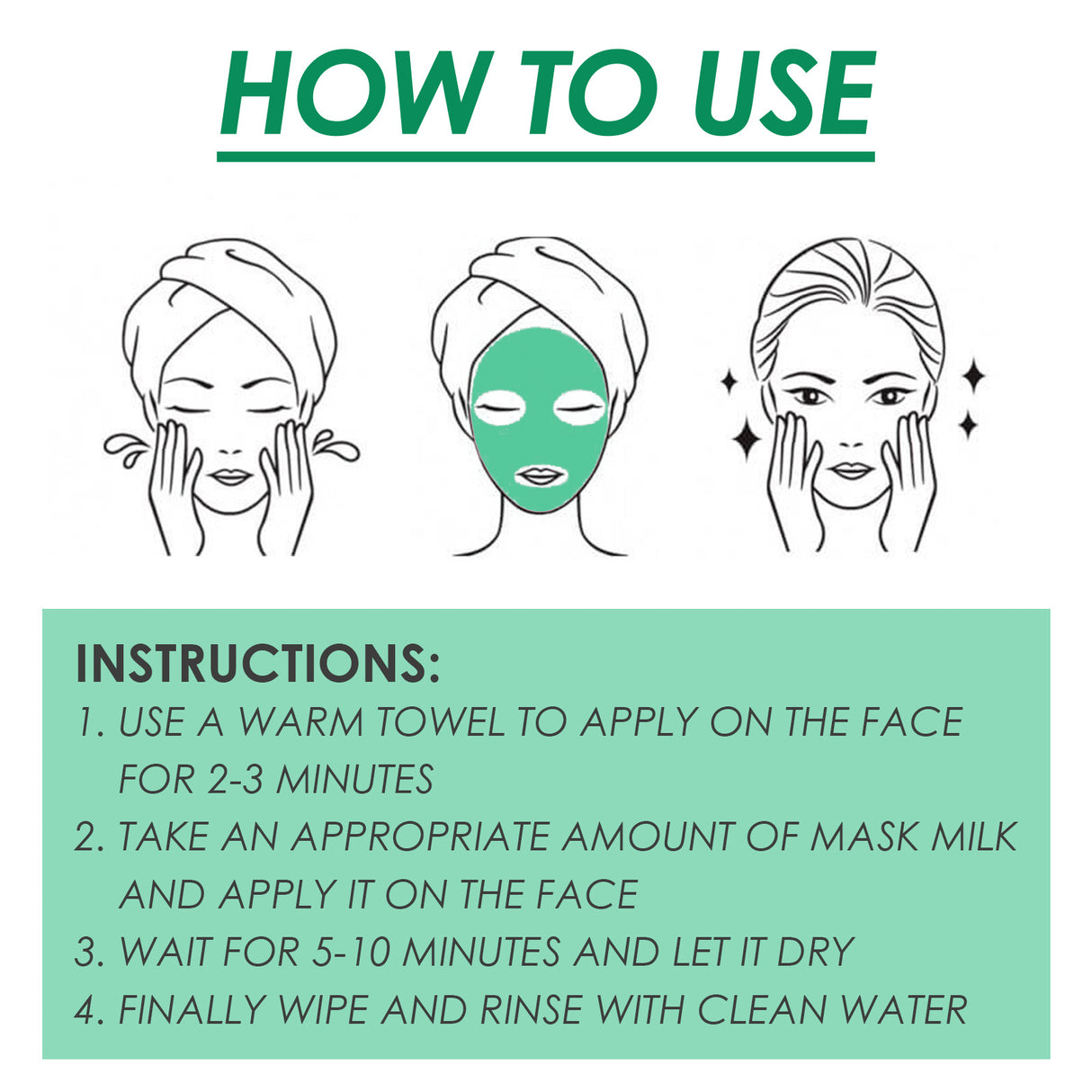 HOW TO USE

INSTRUCTIONS:
1. USE A WARM TOWEL TO APPLY ON THE FACE FOR 2-3 MINUTES
2. TAKE AN APPROPRIATE AMOUNT OF MASK MILK AND APPLY IT ON THE FACE
3. WAIT FOR 5-10 MINUTES AND LET IT DRY
4. FINALLY WIPE AND RINSE WITH CLEAN WATER