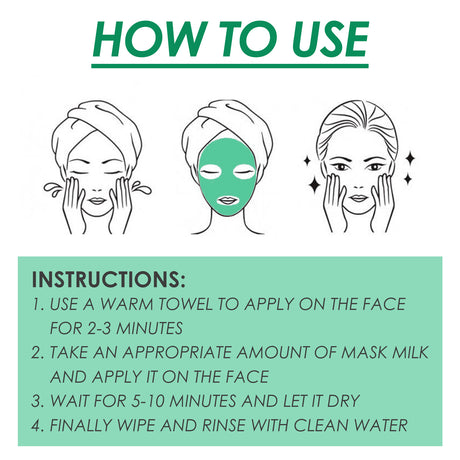 HOW TO USE

INSTRUCTIONS:
1. USE A WARM TOWEL TO APPLY ON THE FACE FOR 2-3 MINUTES
2. TAKE AN APPROPRIATE AMOUNT OF MASK MILK AND APPLY IT ON THE FACE
3. WAIT FOR 5-10 MINUTES AND LET IT DRY
4. FINALLY WIPE AND RINSE WITH CLEAN WATER