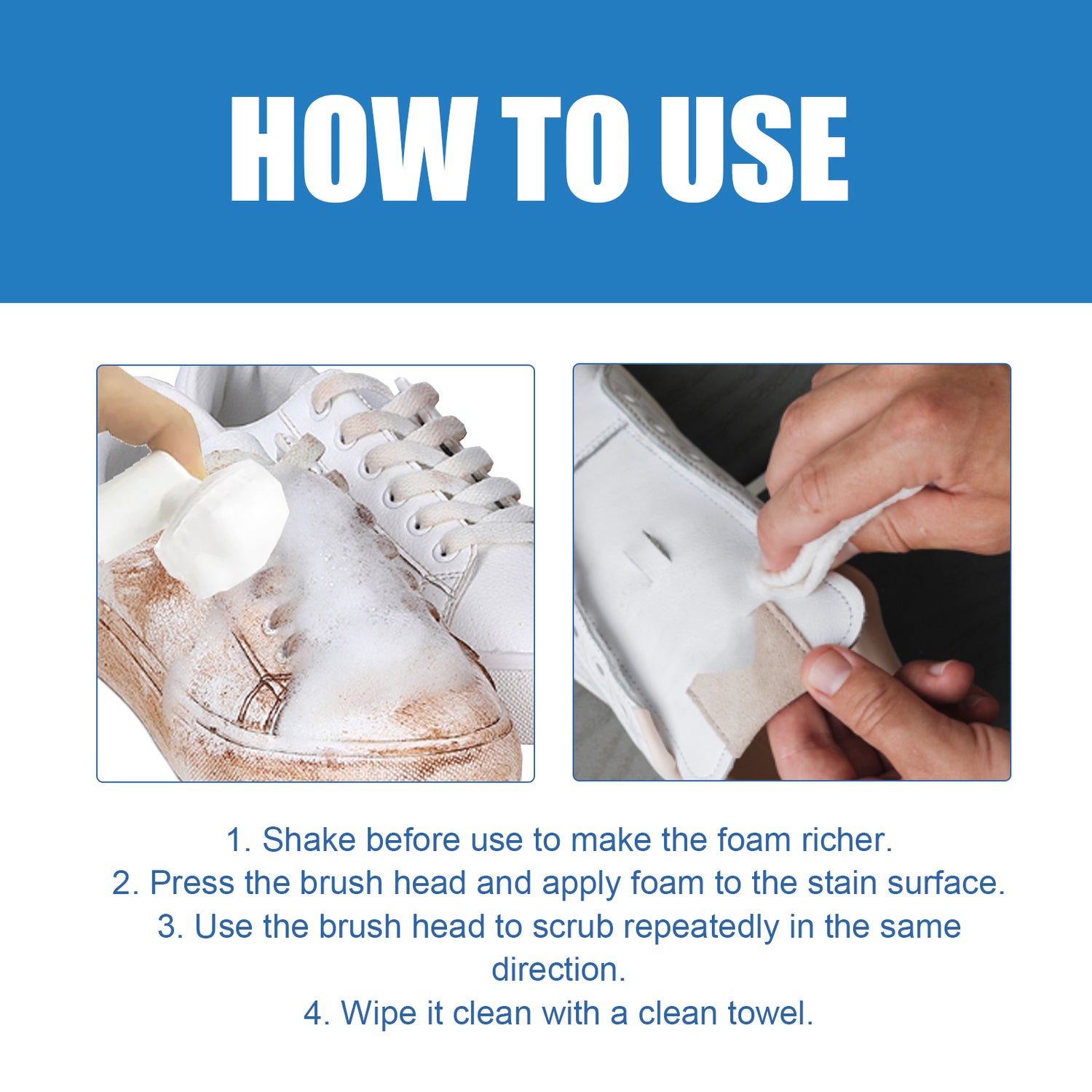 HOW TO USE

1. Shake before use to make the foam richer.
2. Press the brush head and apply foam to the stain surface.
3. Use the brush head to scrub repeatedly in the same direction.
4. Wipe it clean with a clean towel.