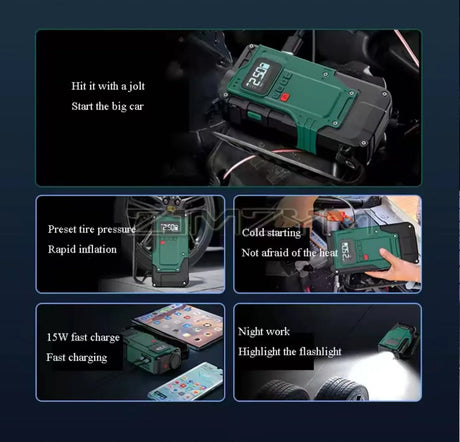 Hit it with a jolt
Start the big car

Preset tire pressure
Rapid inflation

Cold starting
Not afraid of the heat

15W fast charge
Fast charging

Night work
Highlight the flashlight