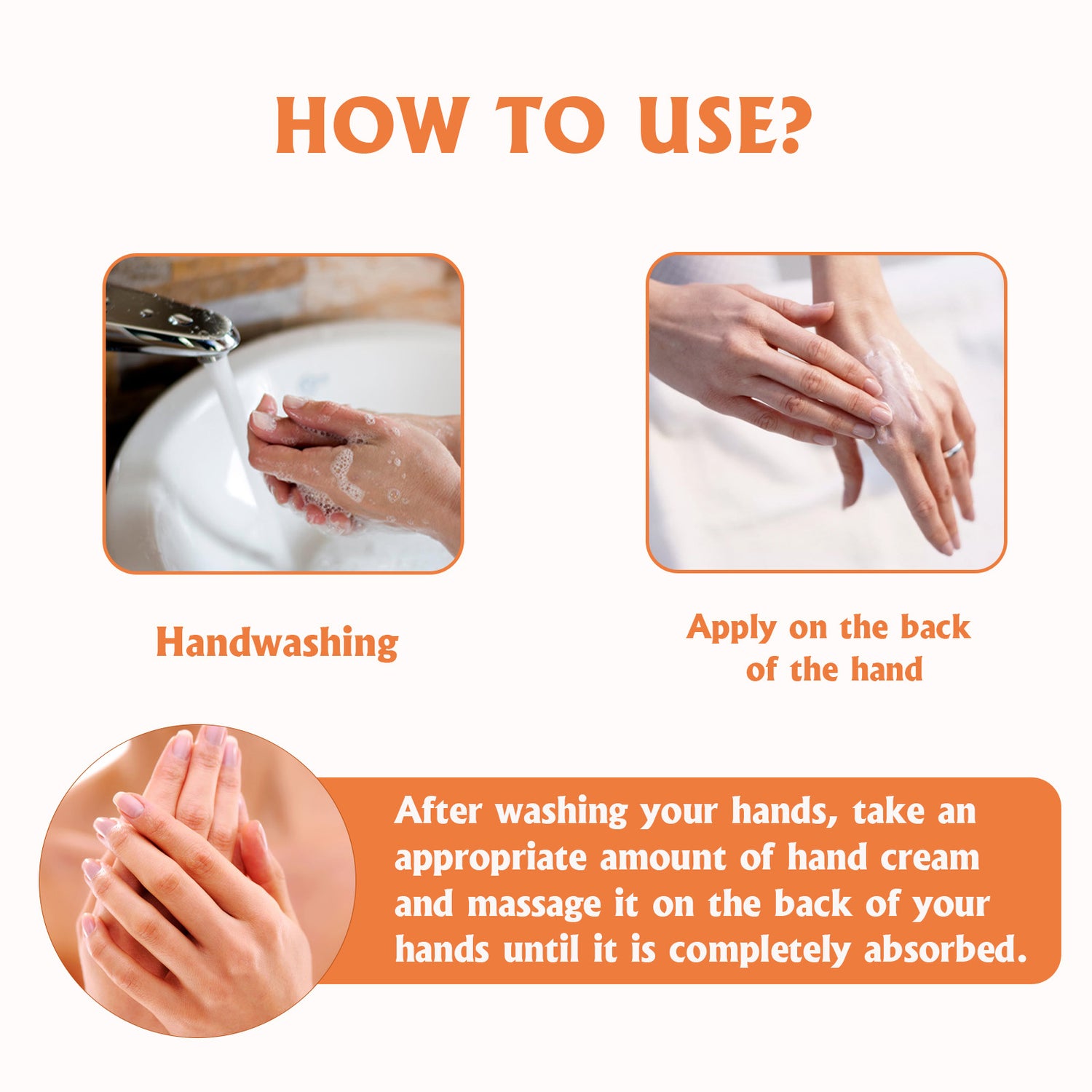 HOW TO USE?

Handwashing

Apply on the back of the hand

After washing your hands, take an appropriate amount of hand cream and massage it on the back of your hands until it is completely absorbed.