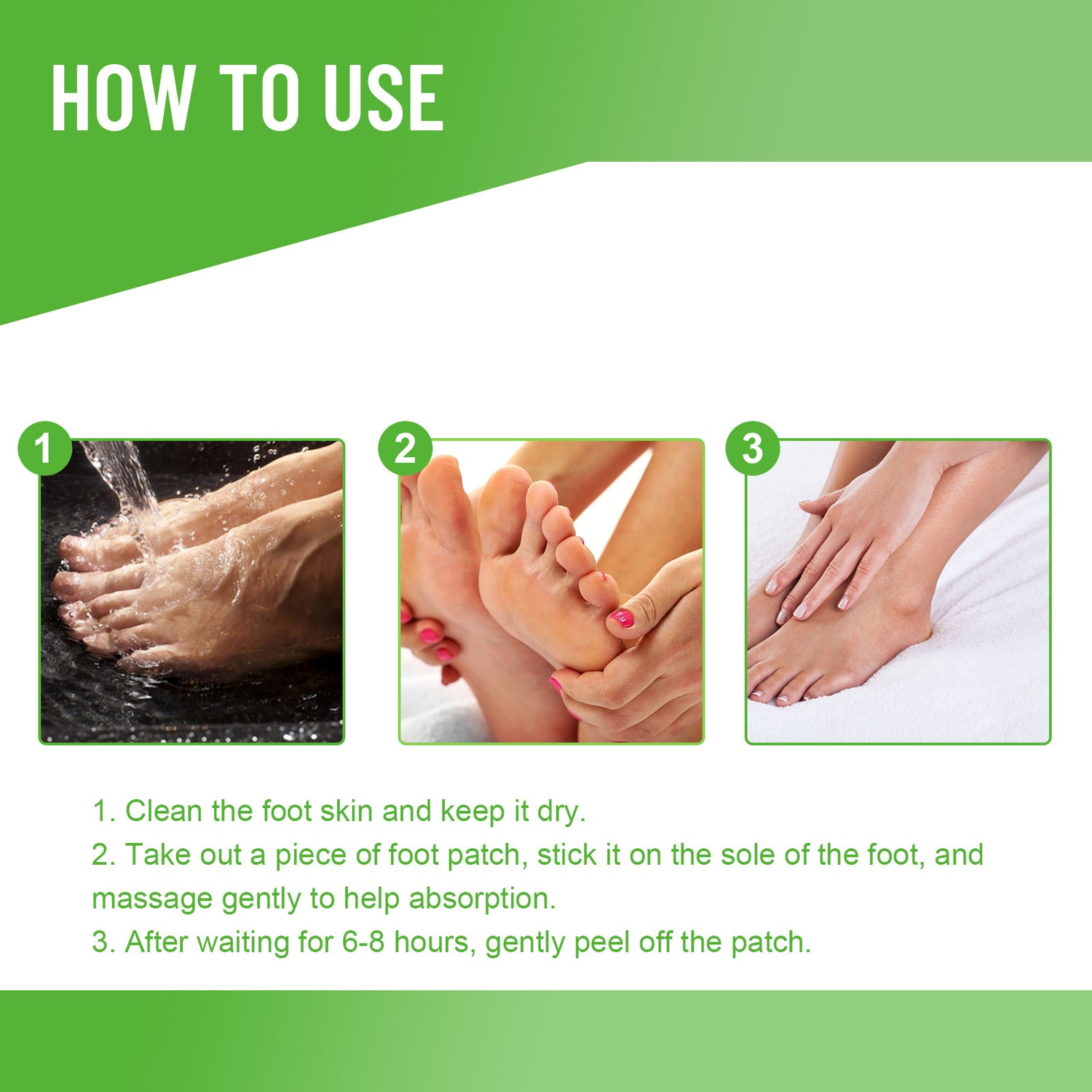 HOW TO USE

1

2

3

1. Clean the foot skin and keep it dry.
2. Take out a piece of foot patch, stick it on the sole of the foot, and massage gently to help absorption.
3. After waiting for 6-8 hours, gently peel off the patch.