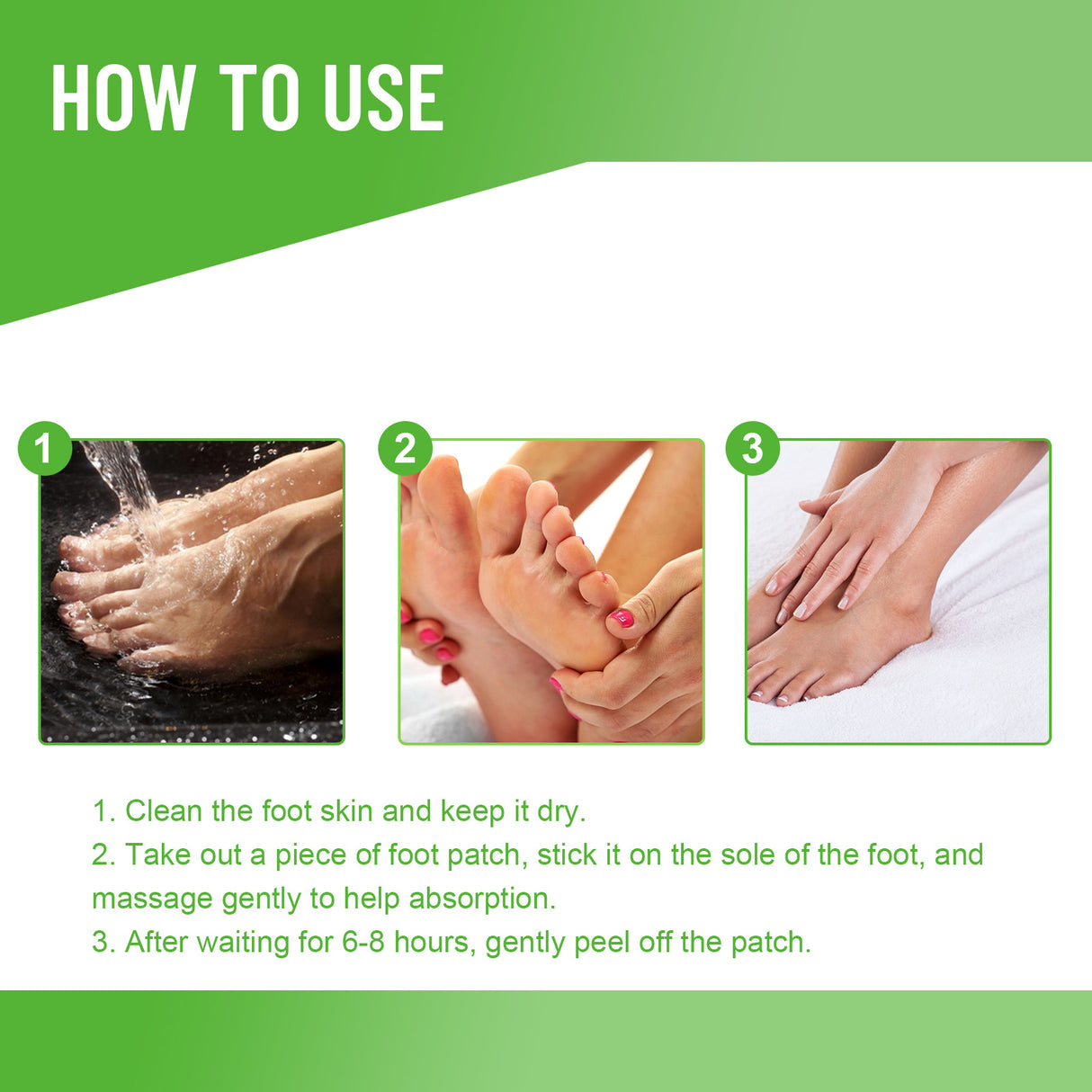 HOW TO USE

1

2

3

1. Clean the foot skin and keep it dry.
2. Take out a piece of foot patch, stick it on the sole of the foot, and massage gently to help absorption.
3. After waiting for 6-8 hours, gently peel off the patch.