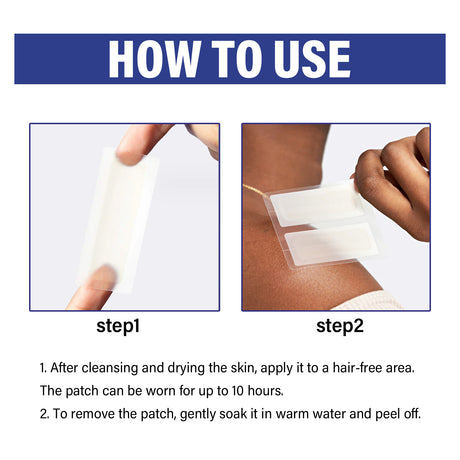 HOW TO USE

step1

step2

1. After cleansing and drying the skin, apply it to a hair-free area. The patch can be worn for up to 10 hours.

2. To remove the patch, gently soak it in warm water and peel off.