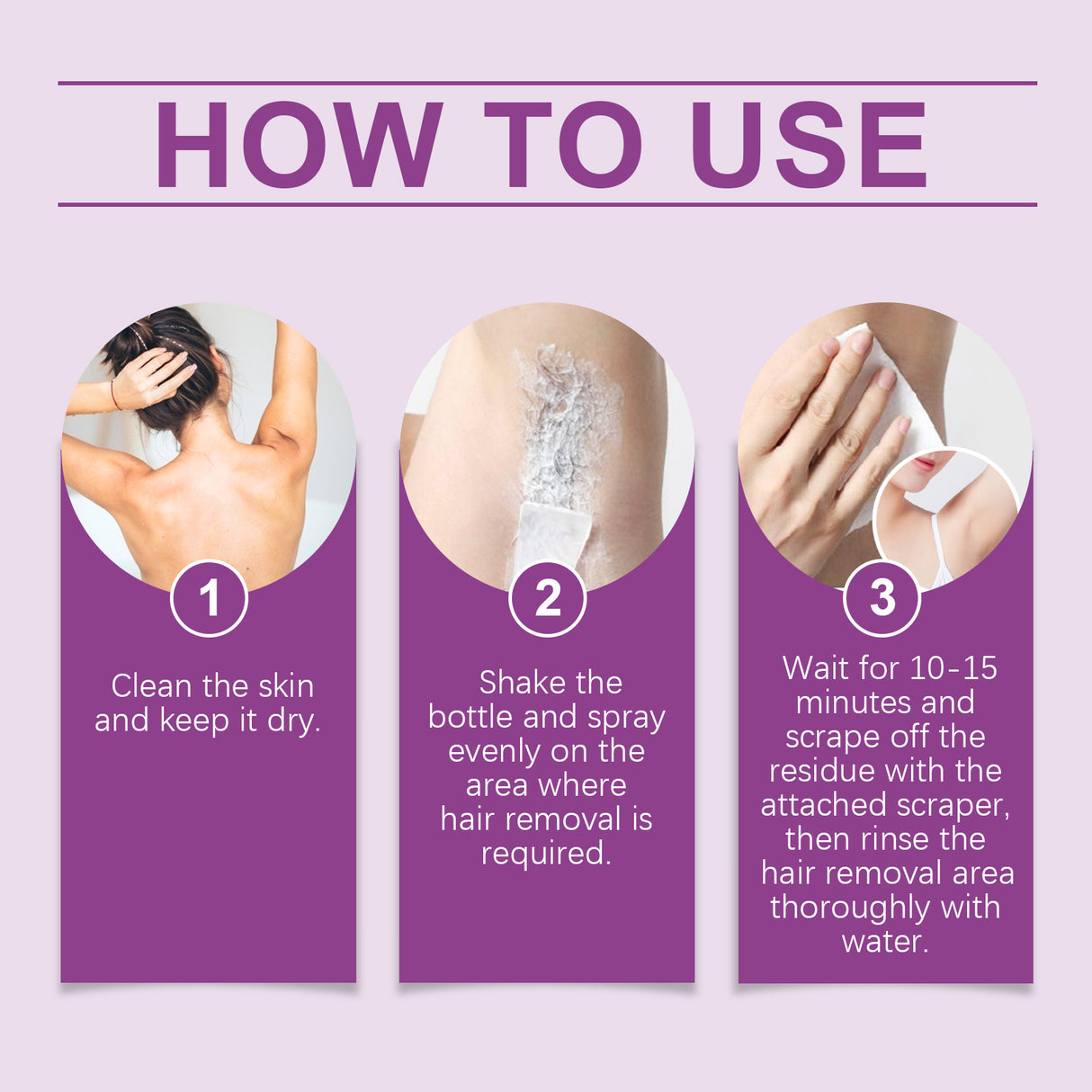 HOW TO USE

1

Clean the skin and keep it dry.

2

Shake the bottle and spray evenly on the area where hair removal is required.

3

Wait for 10-15 minutes and scrape off the residue with the attached scraper, then rinse the hair removal area thoroughly with water.