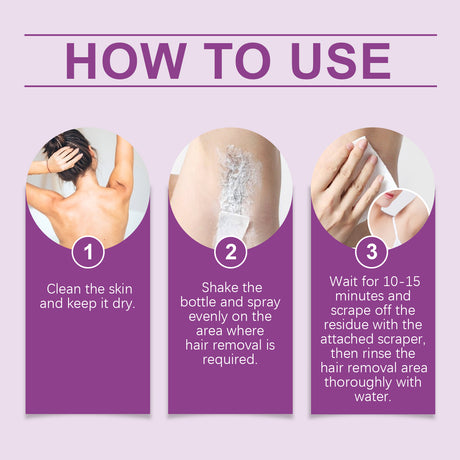 HOW TO USE

1

Clean the skin and keep it dry.

2

Shake the bottle and spray evenly on the area where hair removal is required.

3

Wait for 10-15 minutes and scrape off the residue with the attached scraper, then rinse the hair removal area thoroughly with water.