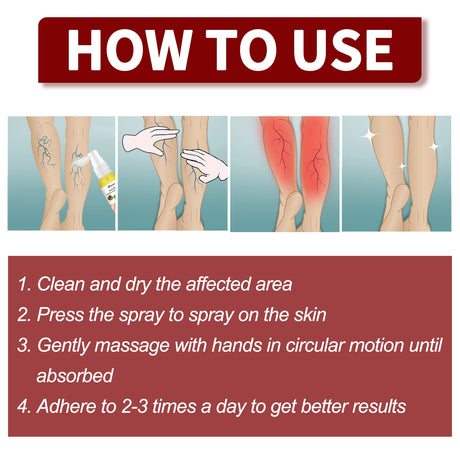 HOW TO USE

1. Clean and dry the affected area
2. Press the spray to spray on the skin
3. Gently massage with hands in circular motion until absorbed
4. Adhere to 2-3 times a day to get better results