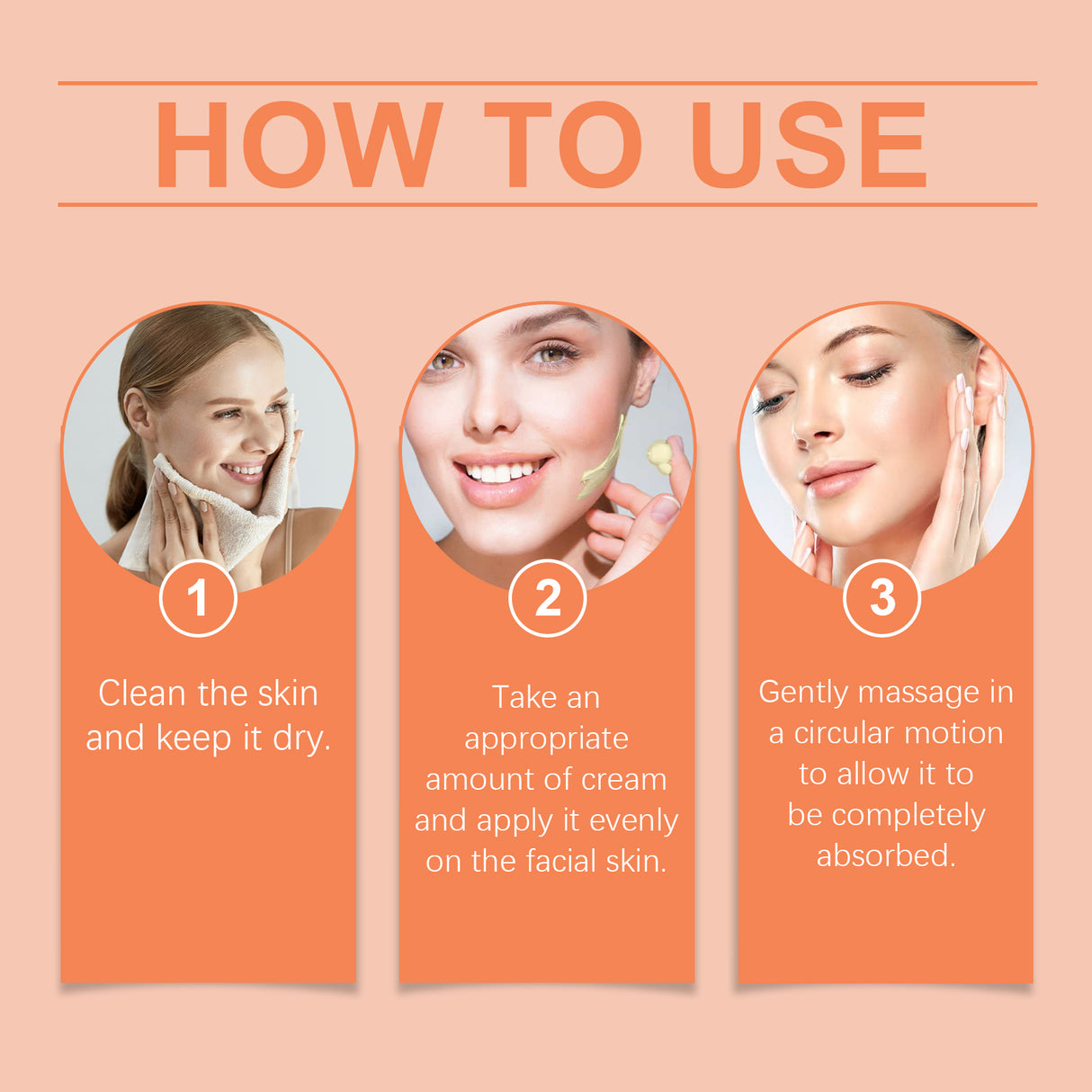 HOW TO USE

1

Clean the skin and keep it dry.

2

Take an appropriate amount of cream and apply it evenly on the facial skin.

3

Gently massage in a circular motion to allow it to be completely absorbed.