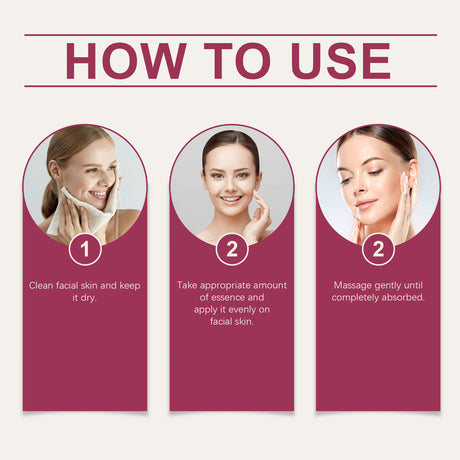 HOW TO USE

1

Clean facial skin and keep it dry.

2

Take appropriate amount of essence and apply it evenly on facial skin.

2

Massage gently until completely absorbed.