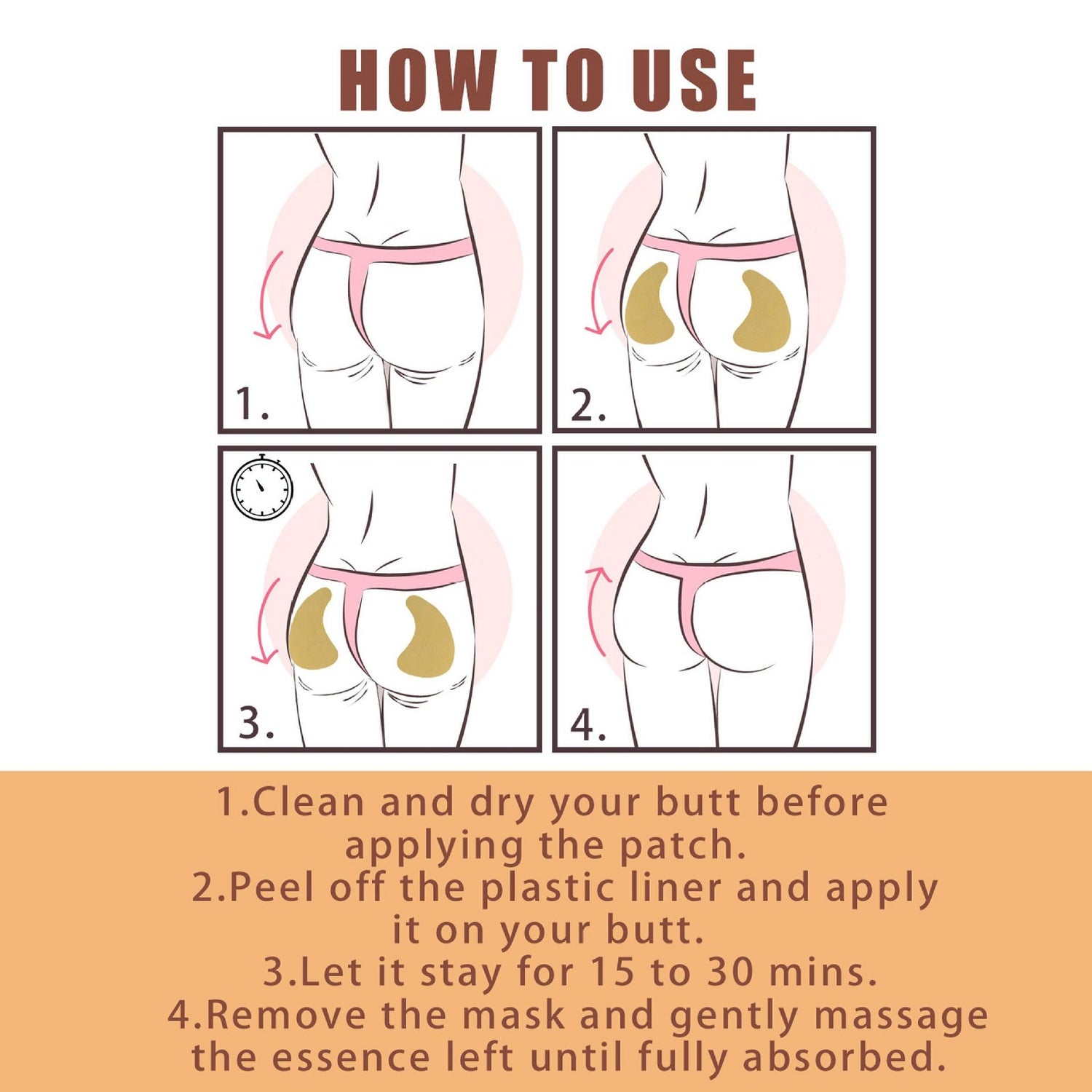 HOW TO USE

1.

2.

3.

4.

1.Clean and dry your butt before applying the patch.
2.Peel off the plastic liner and apply it on your butt.
3.Let it stay for 15 to 30 mins.
4.Remove the mask and gently massage the essence left until fully absorbed.