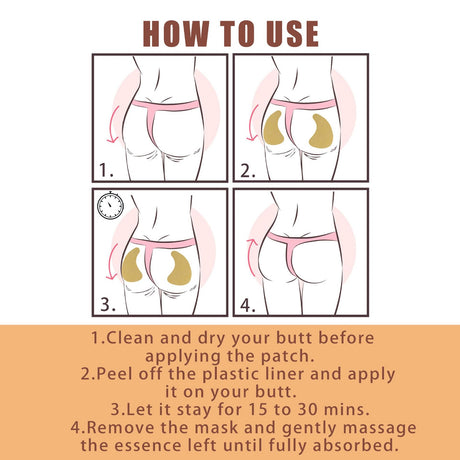 HOW TO USE

1.

2.

3.

4.

1.Clean and dry your butt before applying the patch.
2.Peel off the plastic liner and apply it on your butt.
3.Let it stay for 15 to 30 mins.
4.Remove the mask and gently massage the essence left until fully absorbed.