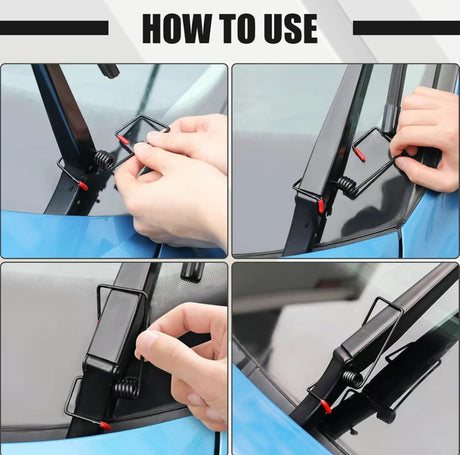 HOW TO USE