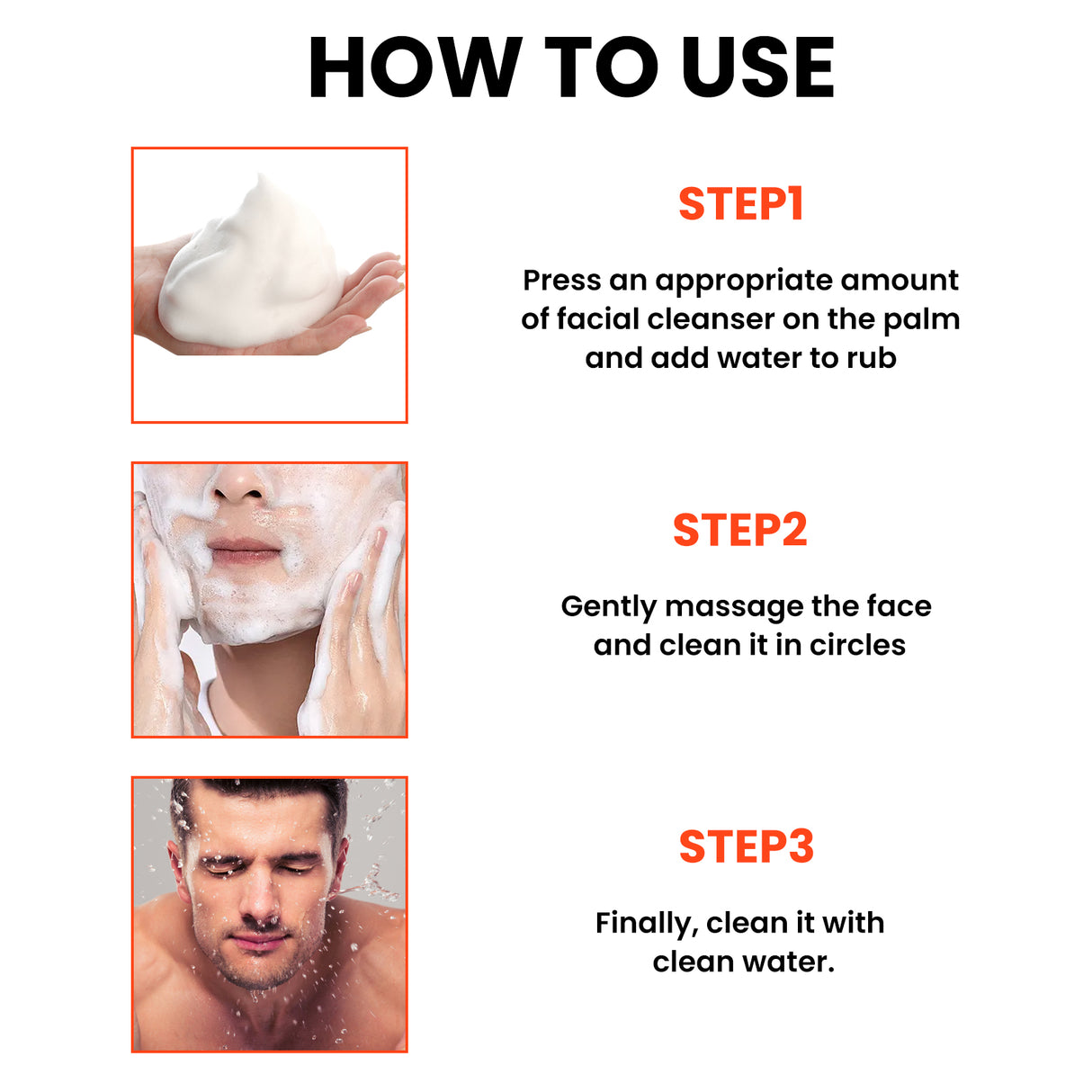 HOW TO USE

STEP1

Press an appropriate amount of facial cleanser on the palm and add water to rub

STEP2

Gently massage the face and clean it in circles

STEP3

Finally, clean it with clean water.