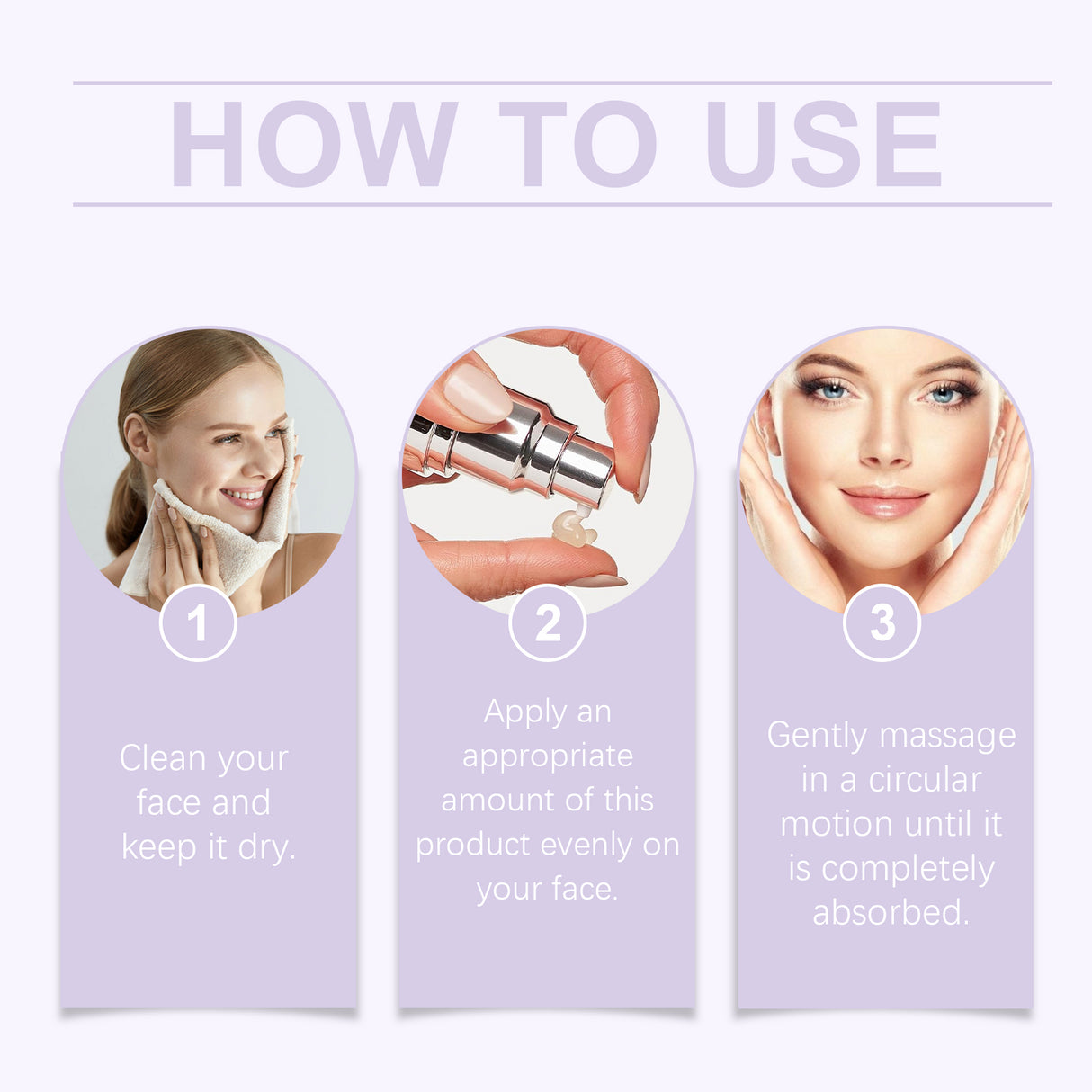 HOW TO USE

1

Clean your face and keep it dry.

2

Apply an appropriate amount of this product evenly on your face.

3

Gently massage in a circular motion until it is completely absorbed.