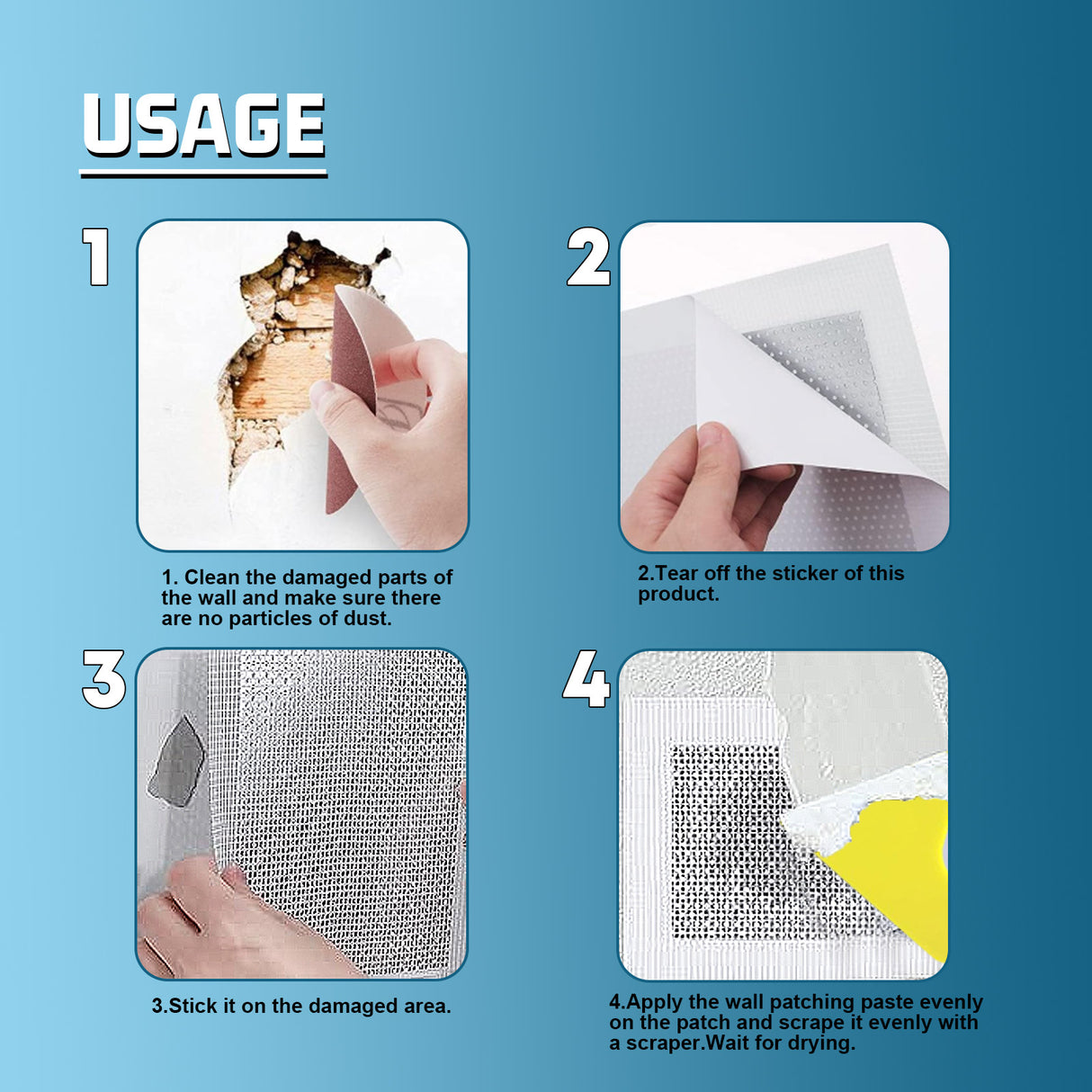 USAGE

1

1. Clean the damaged parts of the wall and make sure there are no particles of dust.

2

2.Tear off the sticker of this product.

3

3.Stick it on the damaged area.

4

4.Apply the wall patching paste evenly on the patch and scrape it evenly with a scraper.Wait for drying.