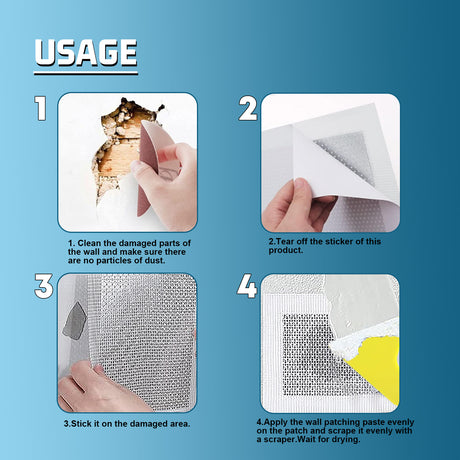 USAGE

1

1. Clean the damaged parts of the wall and make sure there are no particles of dust.

2

2.Tear off the sticker of this product.

3

3.Stick it on the damaged area.

4

4.Apply the wall patching paste evenly on the patch and scrape it evenly with a scraper.Wait for drying.