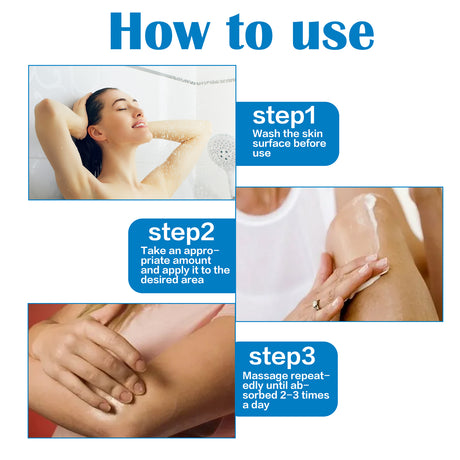 How to use

step1
Wash the skin surface before use

step2
Take an appropriate amount and apply it to the desired area

step3
Massage repeatedly until absorbed 2-3 times a day