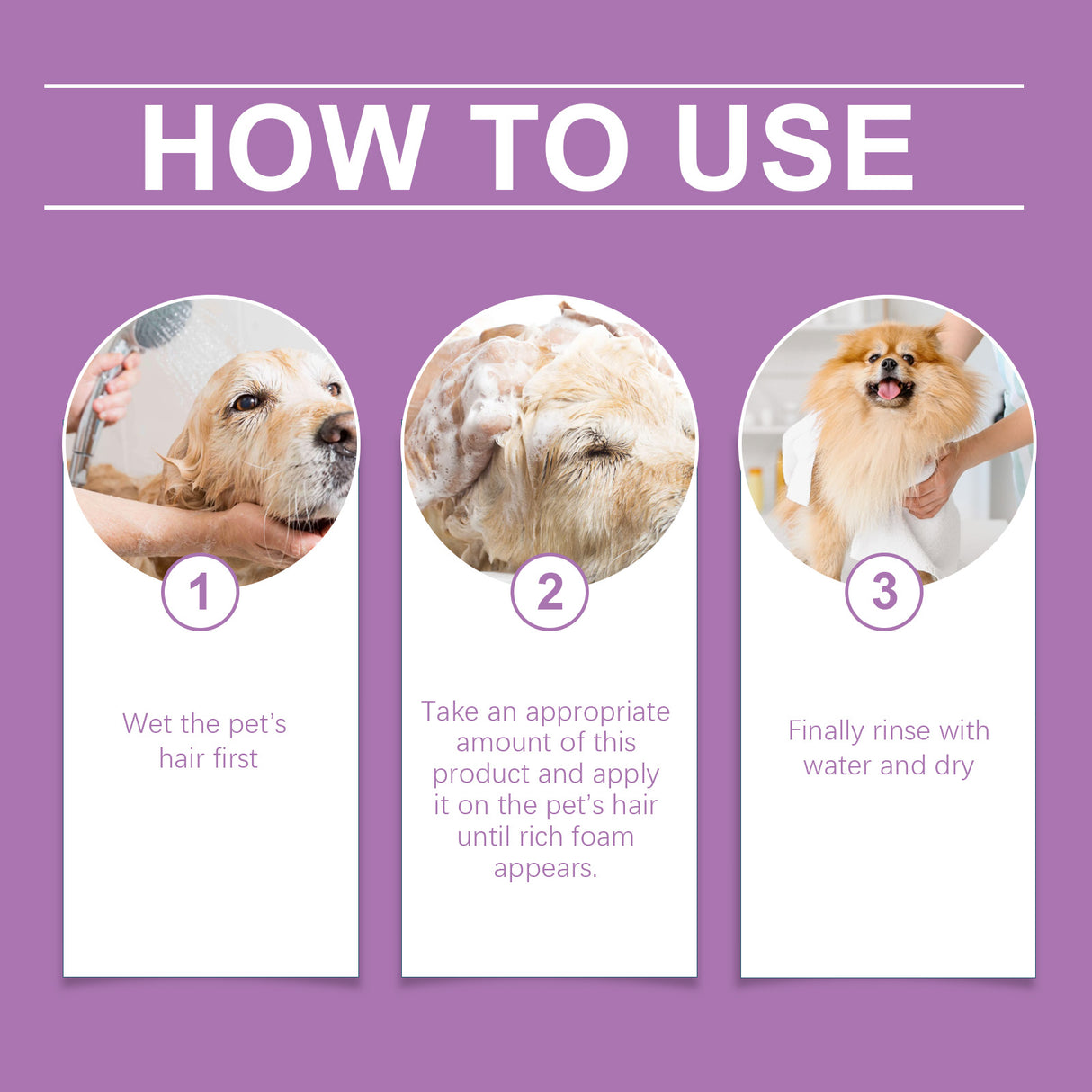 HOW TO USE

1

Wet the pet's hair first

2

Take an appropriate amount of this product and apply it on the pet's hair until rich foam appears.

3

Finally rinse with water and dry