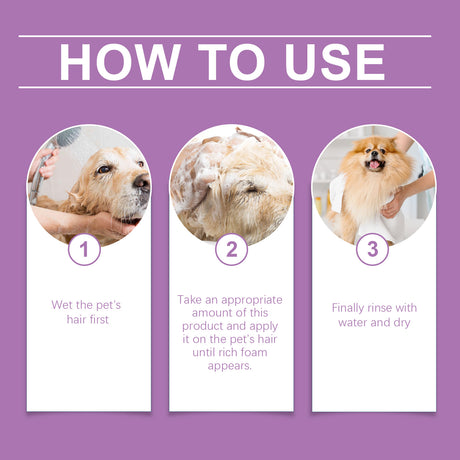 HOW TO USE

1

Wet the pet's hair first

2

Take an appropriate amount of this product and apply it on the pet's hair until rich foam appears.

3

Finally rinse with water and dry