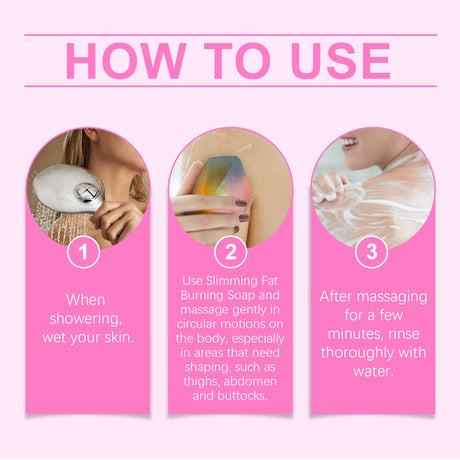 HOW TO USE

1

When showering, wet your skin.

2

Use Slimming Fat Burning Soap and massage gently in circular motions on the body, especially in areas that need shaping, such as thighs, abdomen and buttocks.

3

After massaging for a few minutes, rinse thoroughly with water.