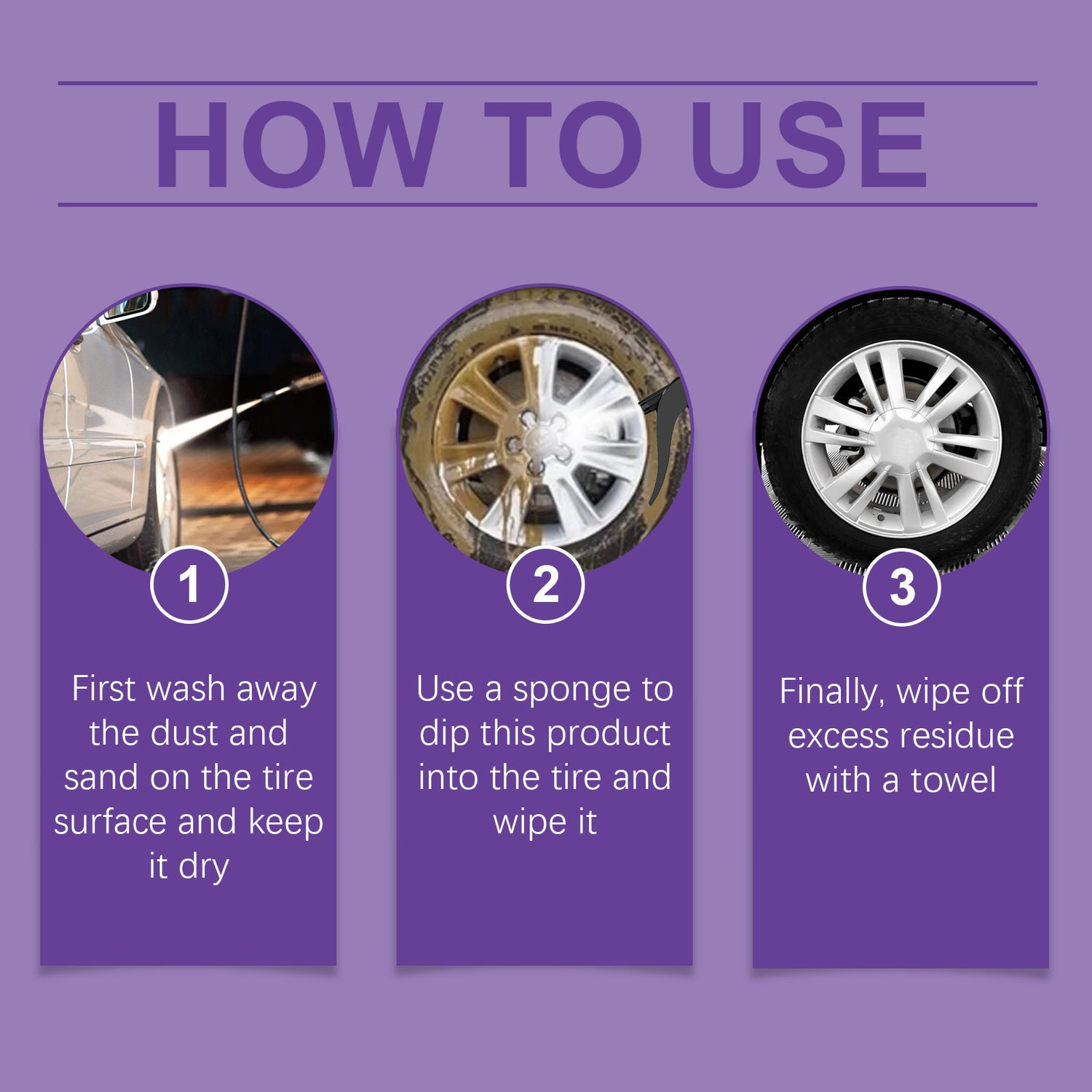 HOW TO USE

1

First wash away the dust and sand on the tire surface and keep it dry

2

Use a sponge to dip this product into the tire and wipe it

3

Finally, wipe off excess residue with a towel