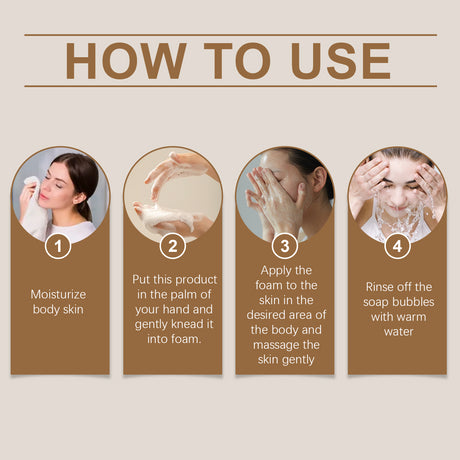 HOW TO USE

1

Moisturize body skin

2

Put this product in the palm of your hand and gently knead it into foam.

3

Apply the foam to the skin in the desired area of the body and massage the skin gently

4

Rinse off the soap bubbles with warm water