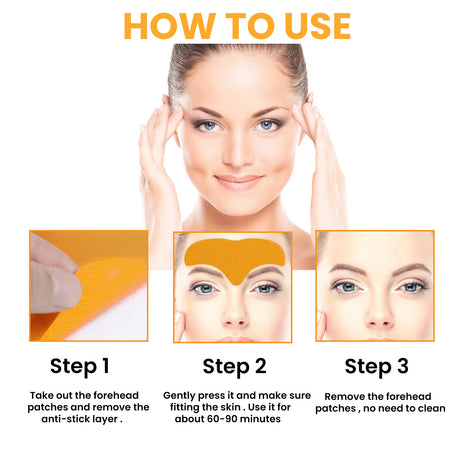 HOW TO USE

Step 1

Take out the forehead patches and remove the anti-stick layer .

Step 2

Gently press it and make sure fitting the skin . Use it for about 60-90 minutes

Step 3

Remove the forehead patches , no need to clean