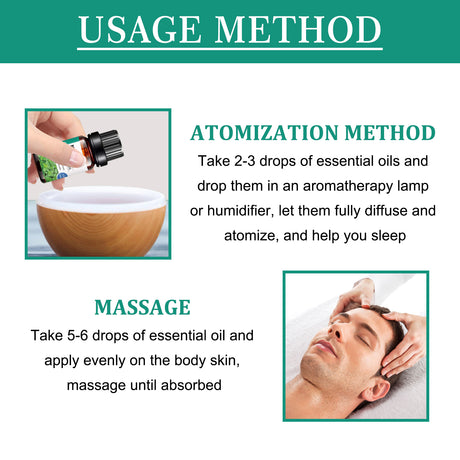 USAGE METHOD

ATOMIZATION METHOD
Take 2-3 drops of essential oils and drop them in an aromatherapy lamp or humidifier, let them fully diffuse and atomize, and help you sleep

MASSAGE
Take 5-6 drops of essential oil and apply evenly on the body skin, massage until absorbed