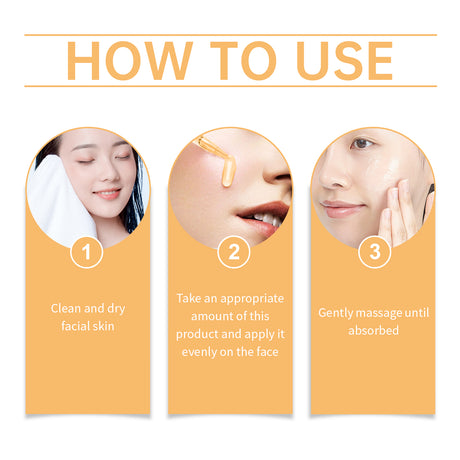 HOW TO USE

1

Clean and dry facial skin

2

Take an appropriate amount of this product and apply it evenly on the face

3

Gently massage until absorbed