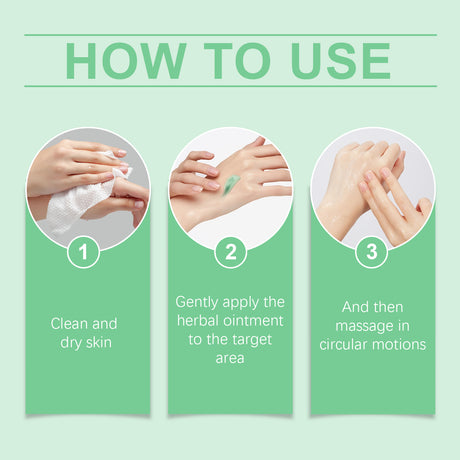 HOW TO USE

1

Clean and dry skin

2

Gently apply the herbal ointment to the target area

3

And then massage in circular motions