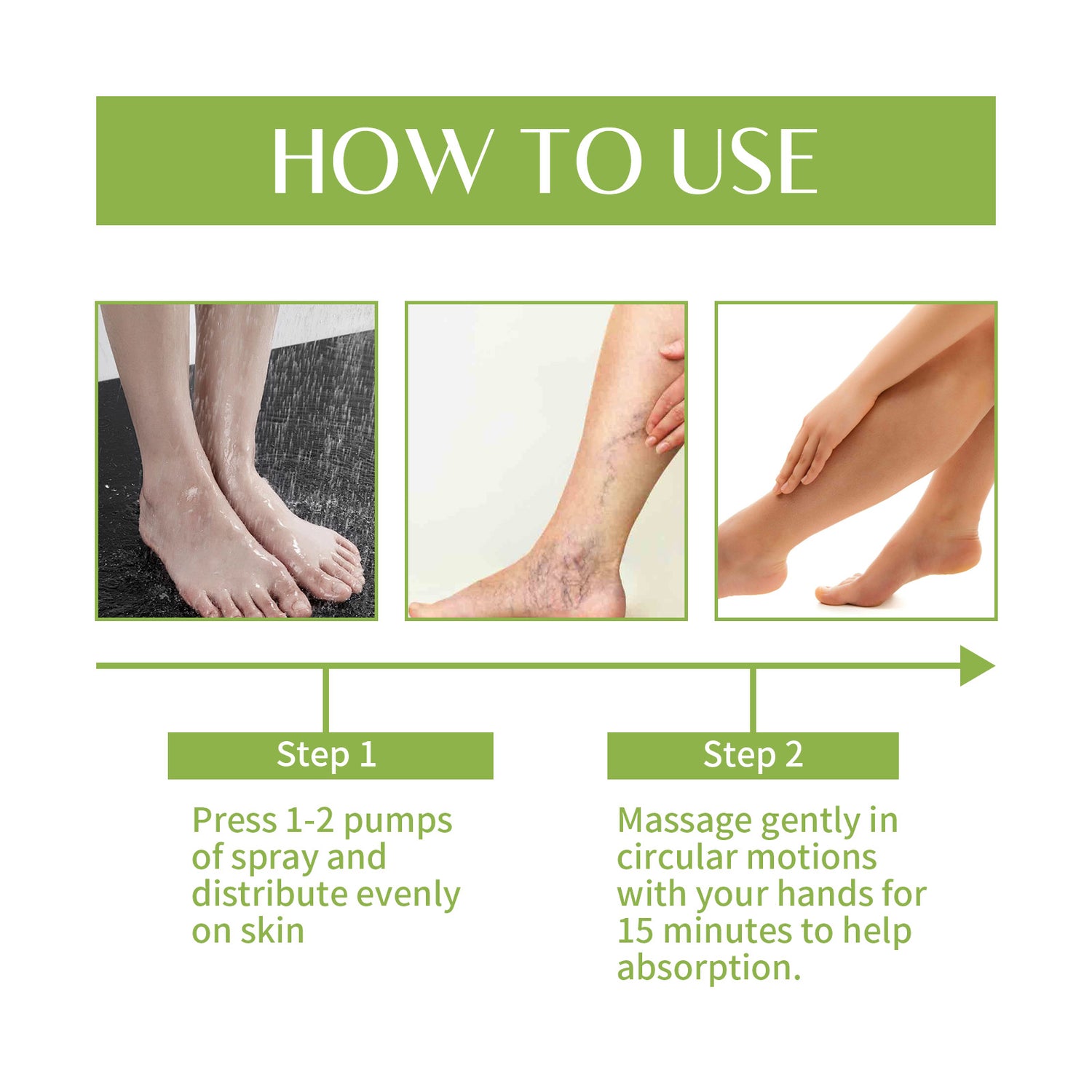 HOW TO USE

Step 1

Press 1-2 pumps of spray and distribute evenly on skin

Step 2

Massage gently in circular motions with your hands for 15 minutes to help absorption.