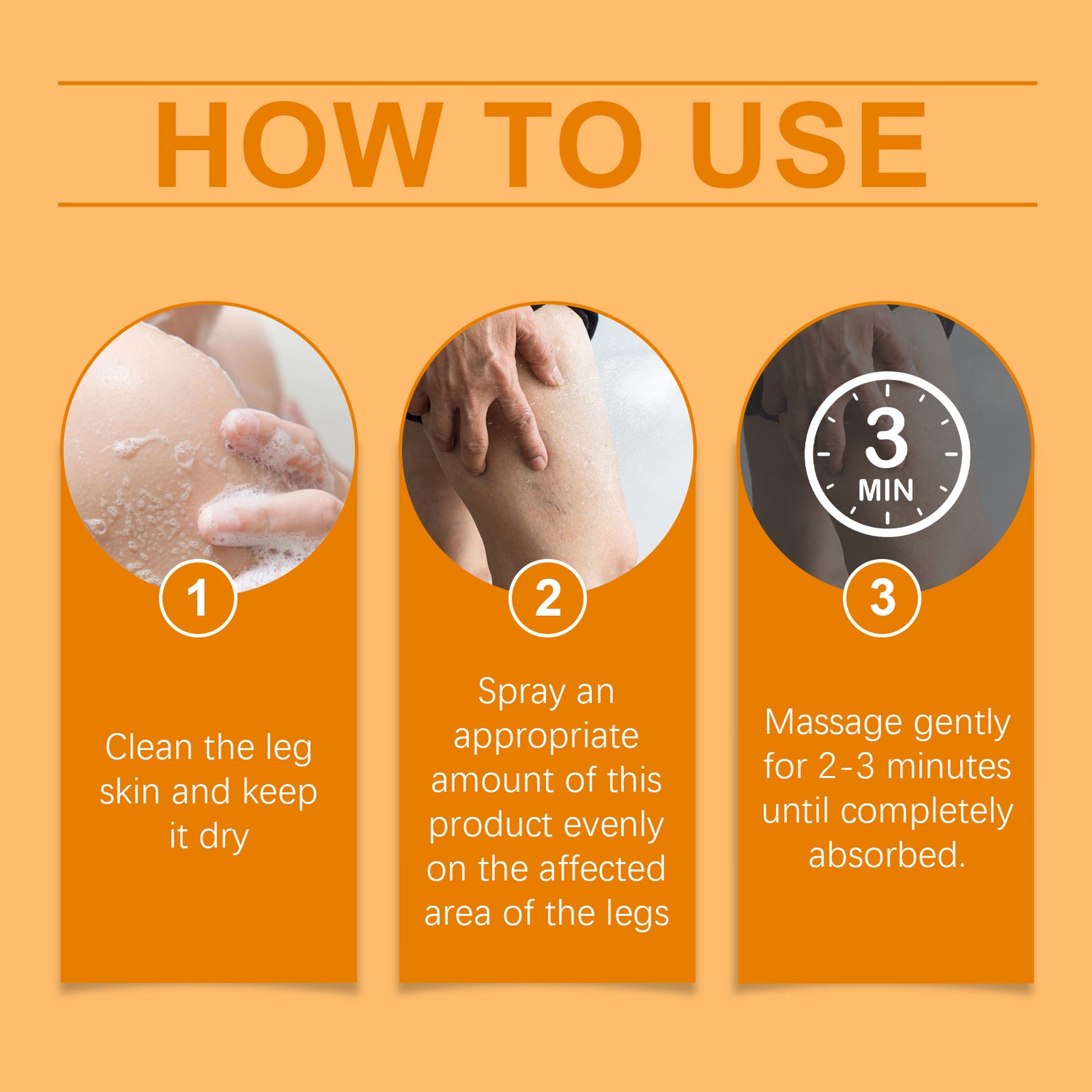 HOW TO USE

1

Clean the leg skin and keep it dry

2

Spray an appropriate amount of this product evenly on the affected area of the legs

3 MIN

3

Massage gently for 2-3 minutes until completely absorbed.