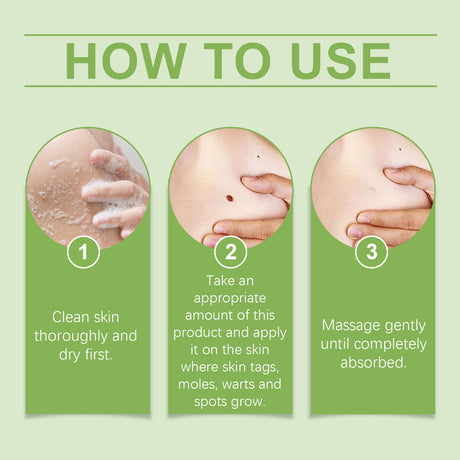 HOW TO USE

1

Clean skin thoroughly and dry first.

2

Take an appropriate amount of this product and apply it on the skin where skin tags, moles, warts and spots grow.

3

Massage gently until completely absorbed.