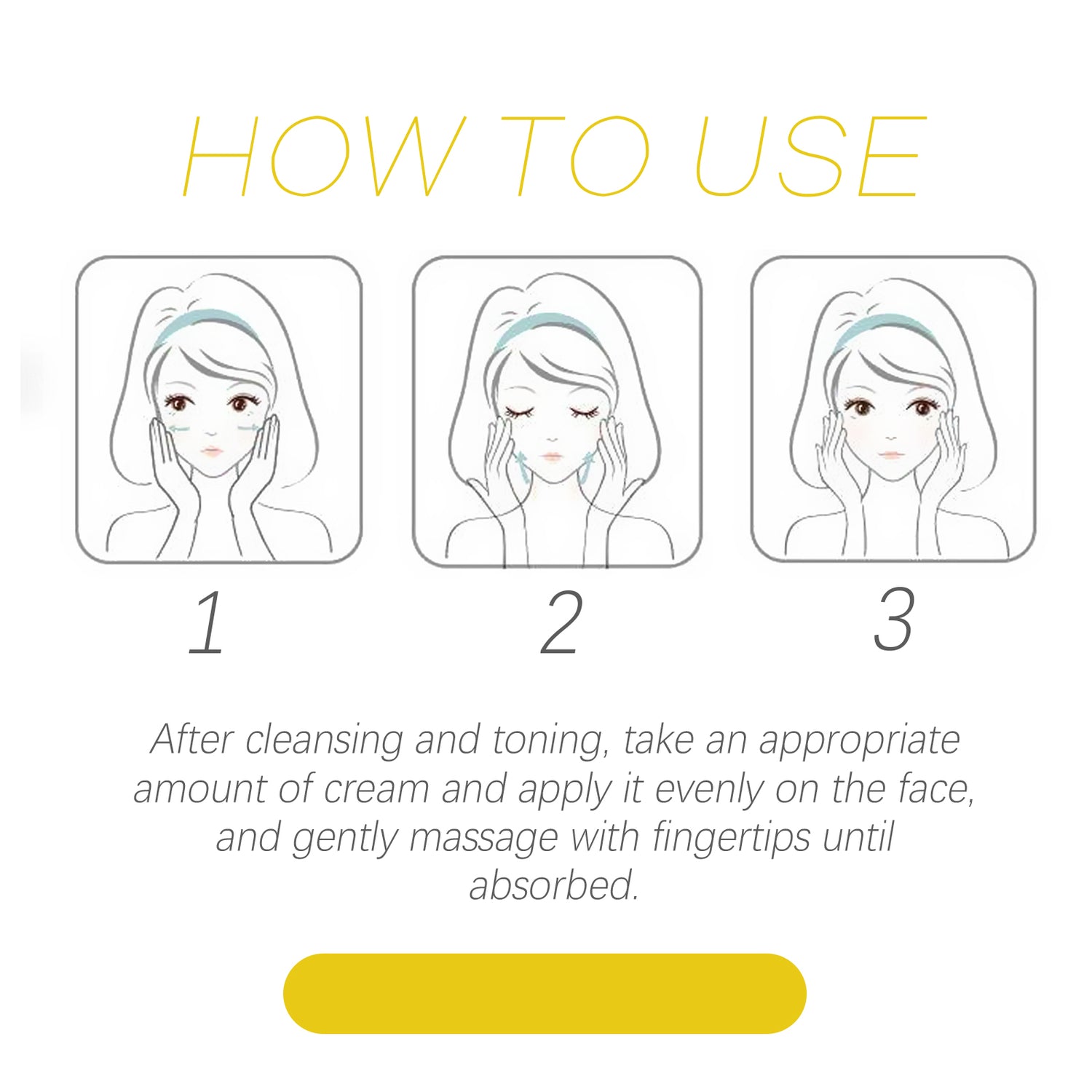 HOW TO USE

1

2

3

After cleansing and toning, take an appropriate amount of cream and apply it evenly on the face, and gently massage with fingertips until absorbed.